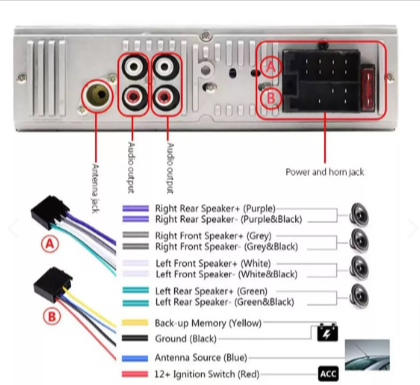 A
B
Antenna jack
Audio output
Audio output
Power and horn jack
A
Right Rear Speaker+ (Purple)
Right Rear Speaker- (Purple&Black)
Right Front Speaker+ (Grey)
Right Front Speaker- (Grey&Black)
Left Front Speaker+ (White)
Left Front Speaker- (White&Black)
Left Rear Speaker+ (Green)
Left Rear Speaker- (Green&Black)
B
Back-up Memory (Yellow)
Ground (Black)
Antenna Source (Blue)
12+ Ignition Switch (Red)
ACC