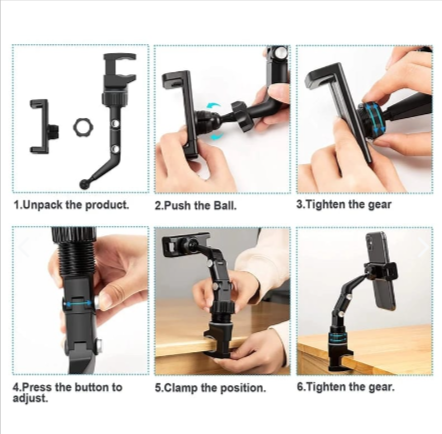 1.Unpack the product.

2.Push the Ball.

3.Tighten the gear

4.Press the button to adjust.

5.Clamp the position.

6.Tighten the gear.