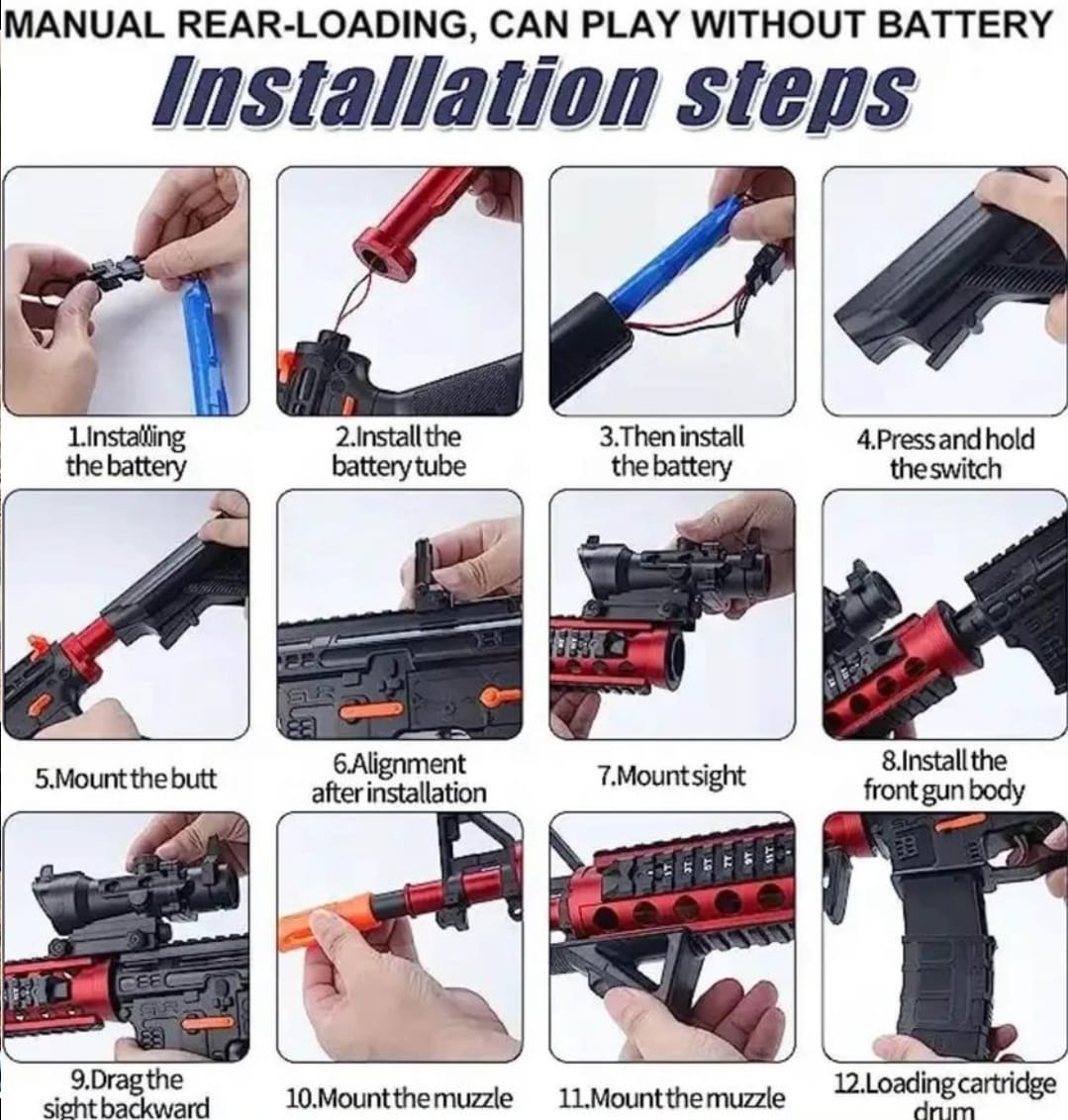 MANUAL REAR-LOADING, CAN PLAY WITHOUT BATTERY
Installation steps

1.Installing the battery

2.Install the battery tube

3.Then install the battery

4.Press and hold the switch

5.Mount the butt

6.Alignment after installation

7.Mount sight

8.Install the front gun body

9.Drag the sight backward

10.Mount the muzzle

11.Mount the muzzle

12.Loading cartridge drum