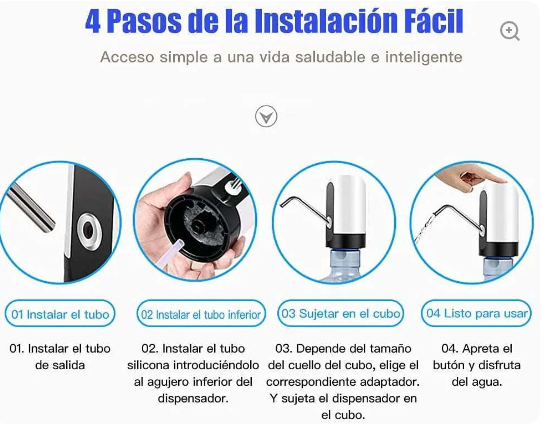 4 Pasos de la Instalación Fácil

Acceso simple a una vida saludable e inteligente

01 Instalar el tubo

02 Instalar el tubo inferior

03 Sujetar en el cubo

04 Listo para usar

01. Instalar el tubo de salida

02. Instalar el tubo silicona introduciéndolo al agujero inferior del dispensador.

03. Depende del tamaño del cuello del cubo, elige el correspondiente adaptador. Y sujeta el dispensador en el cubo.

04. Apreta el butón y disfruta del agua.